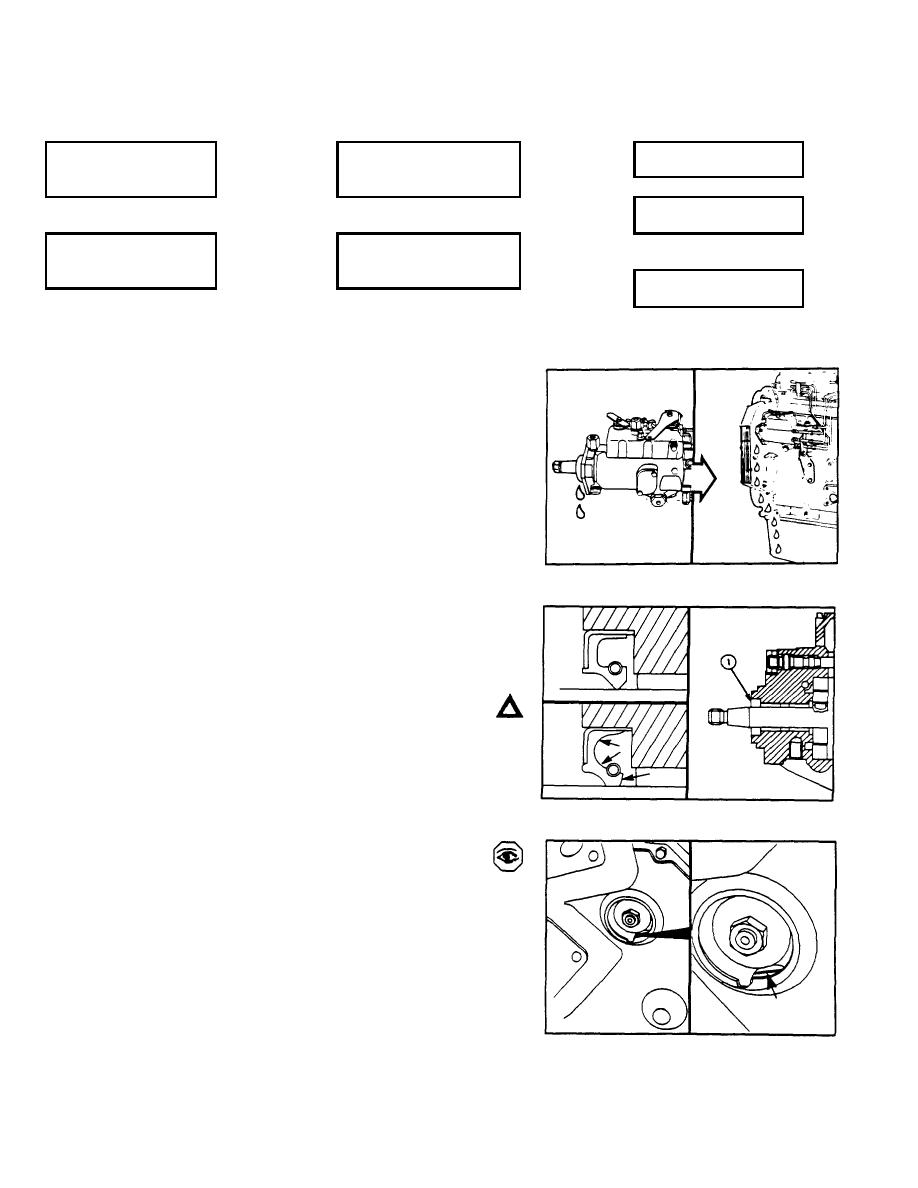 1