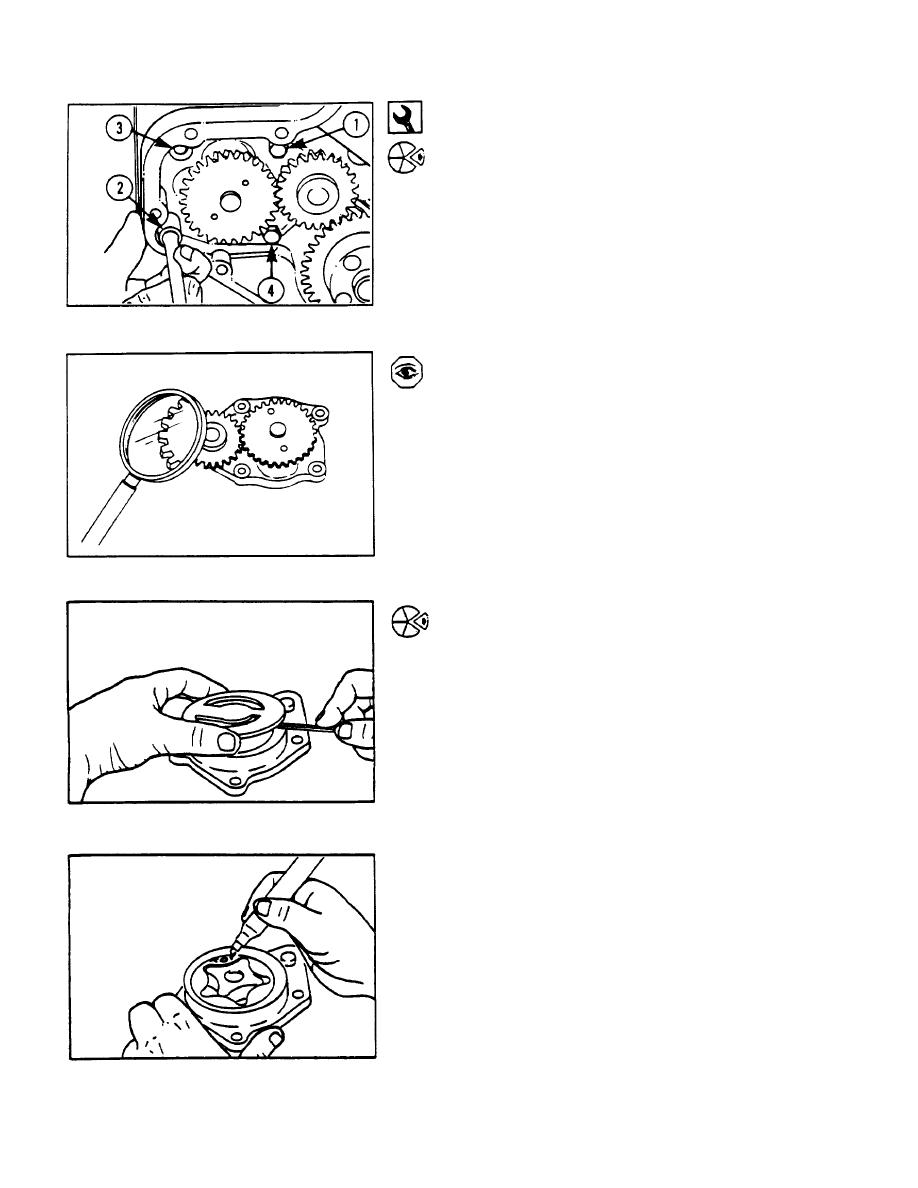 3
1
2
4