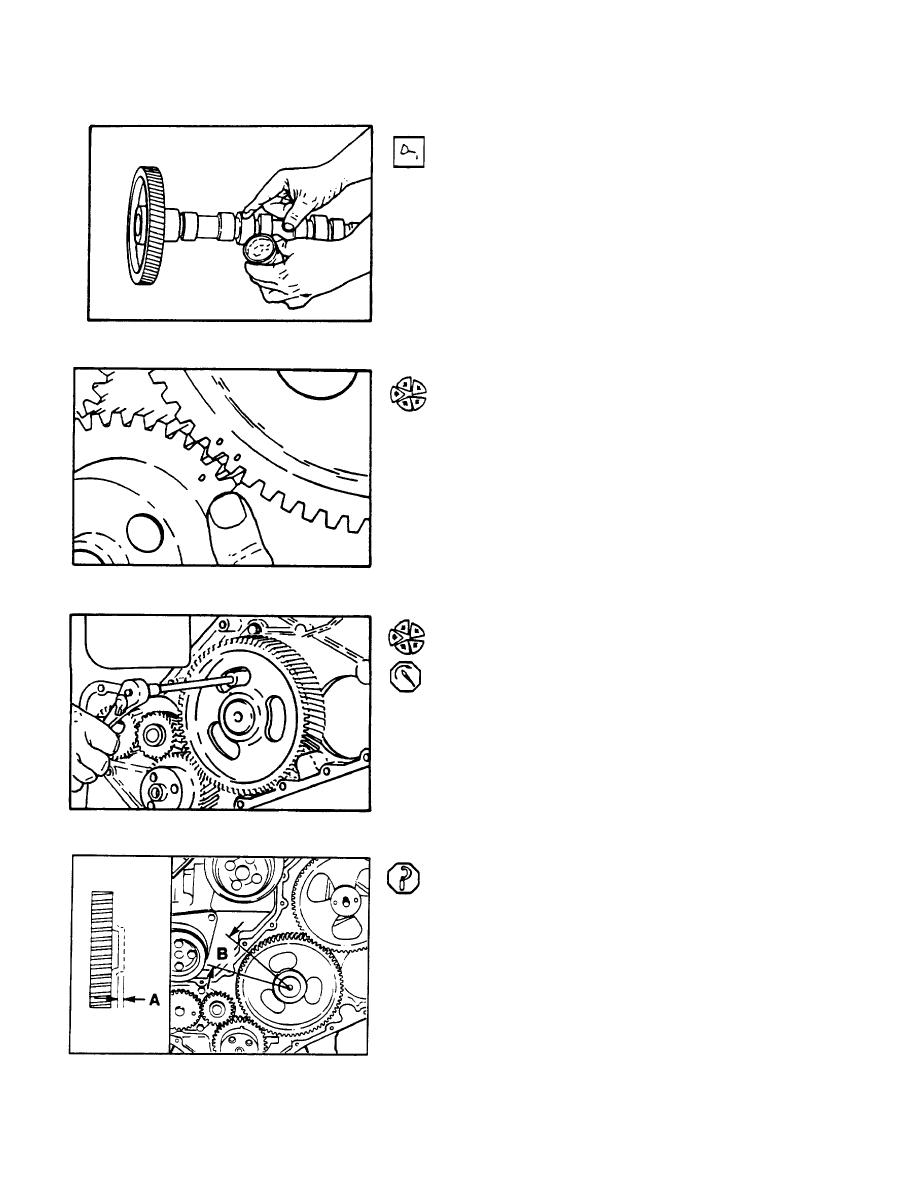 B

A