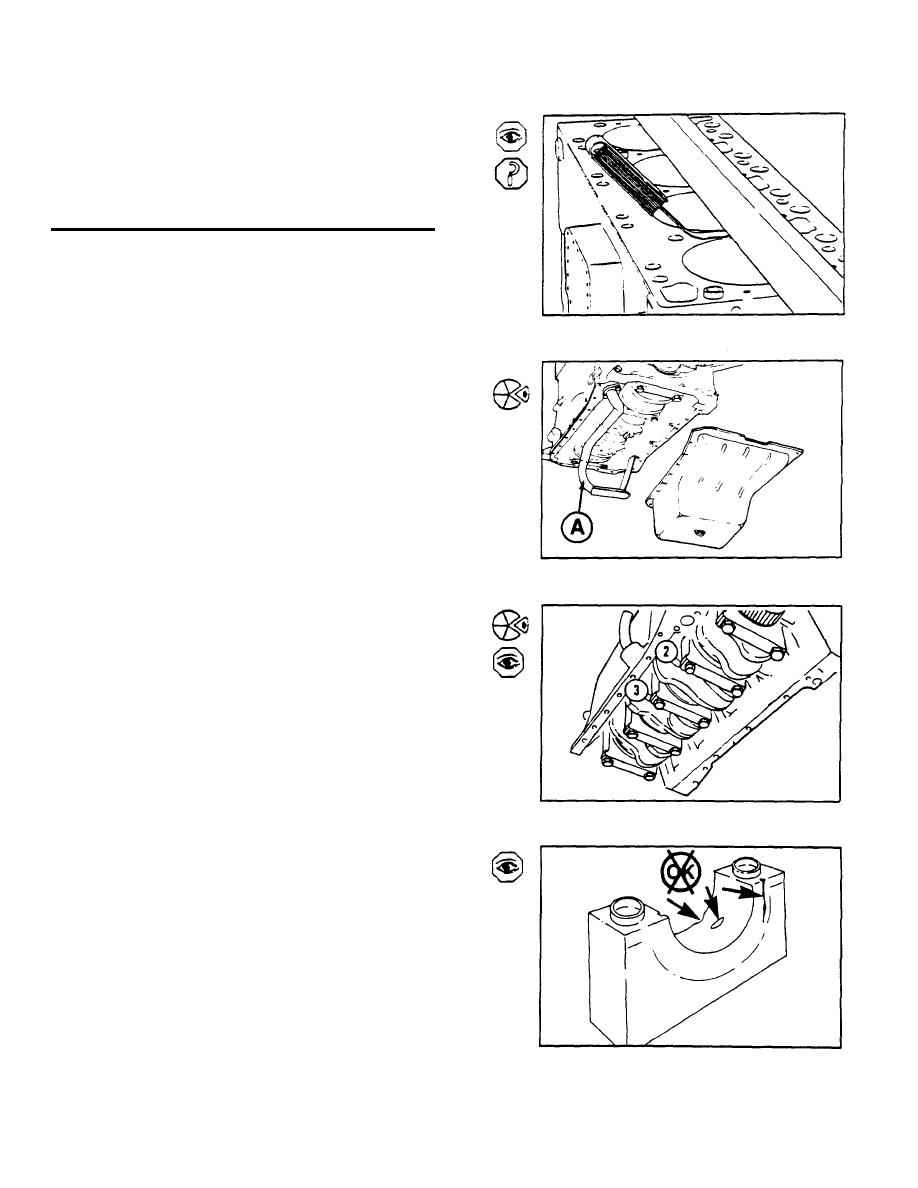 A

2

3

OK