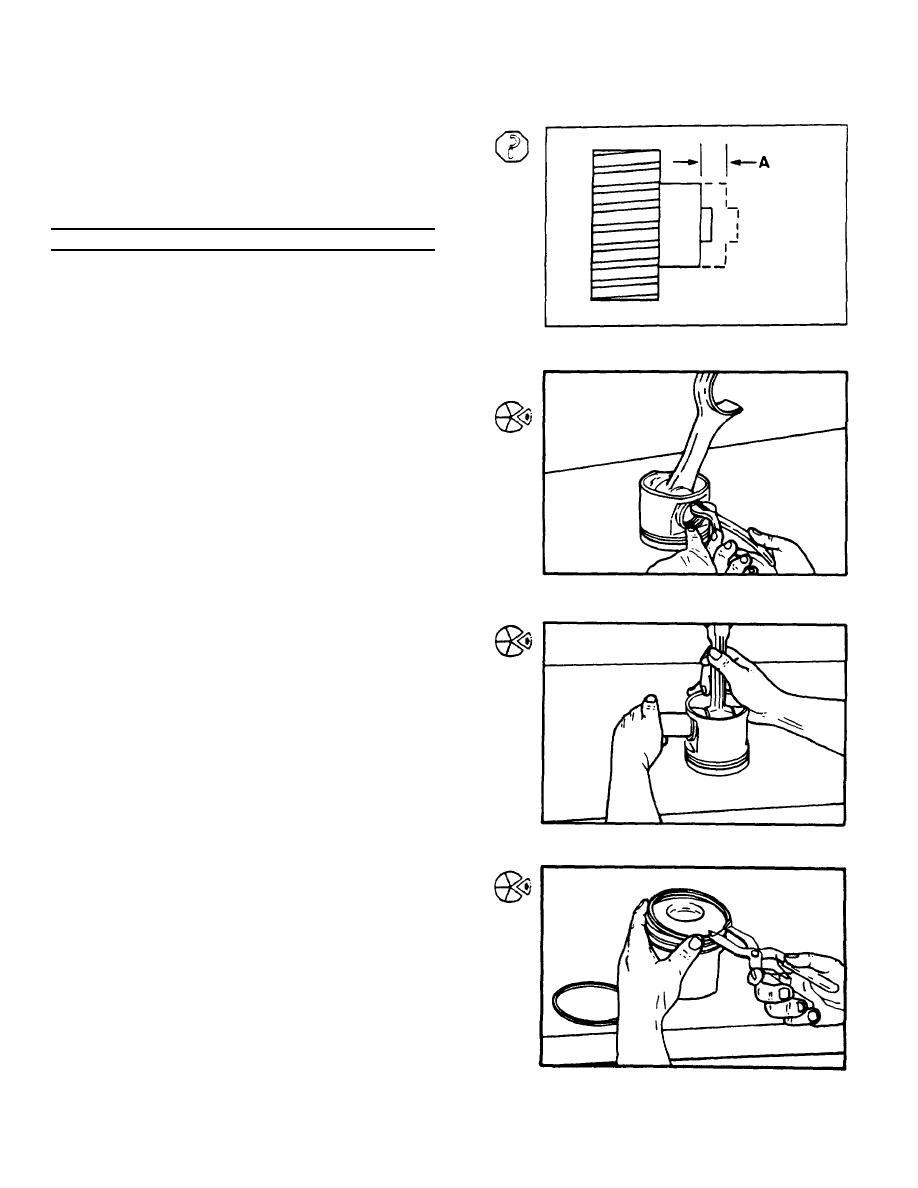 A