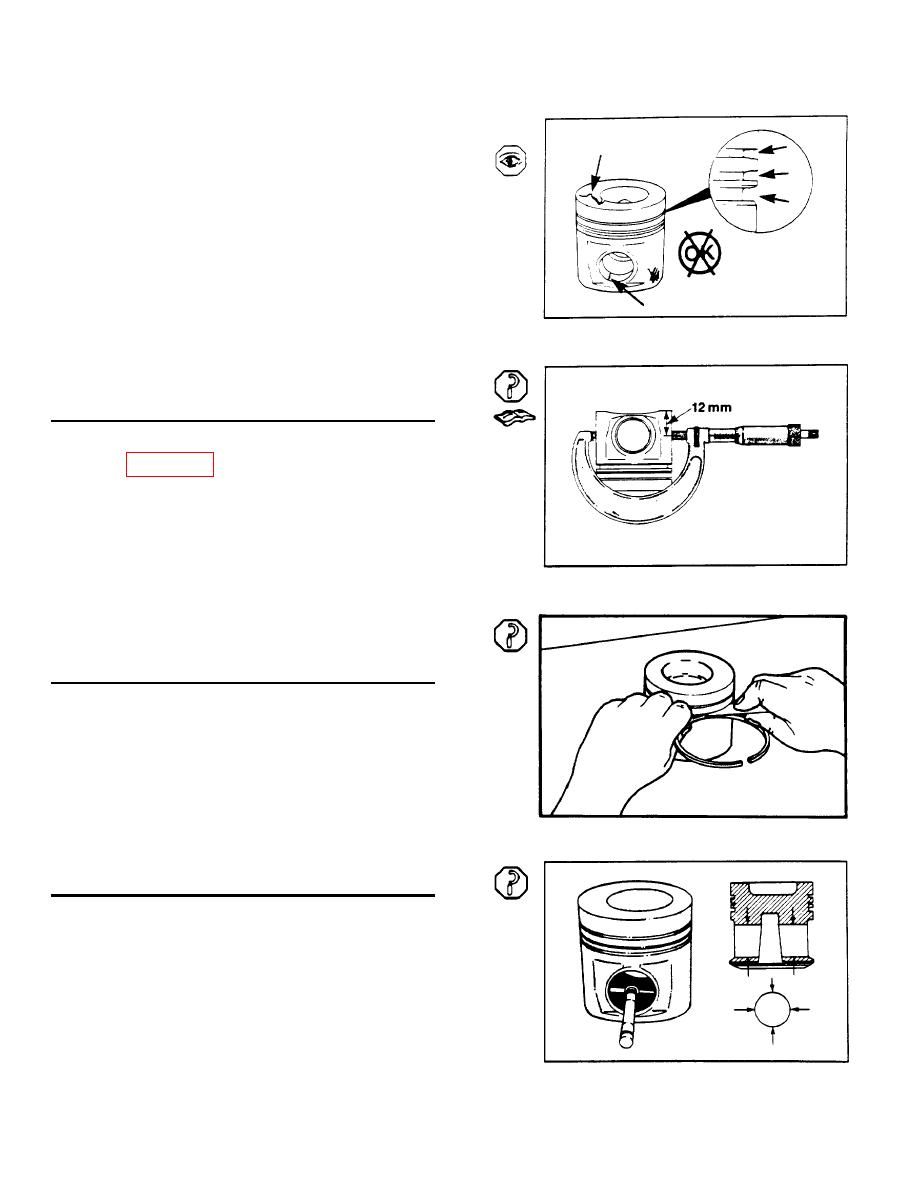 OK

12 mm