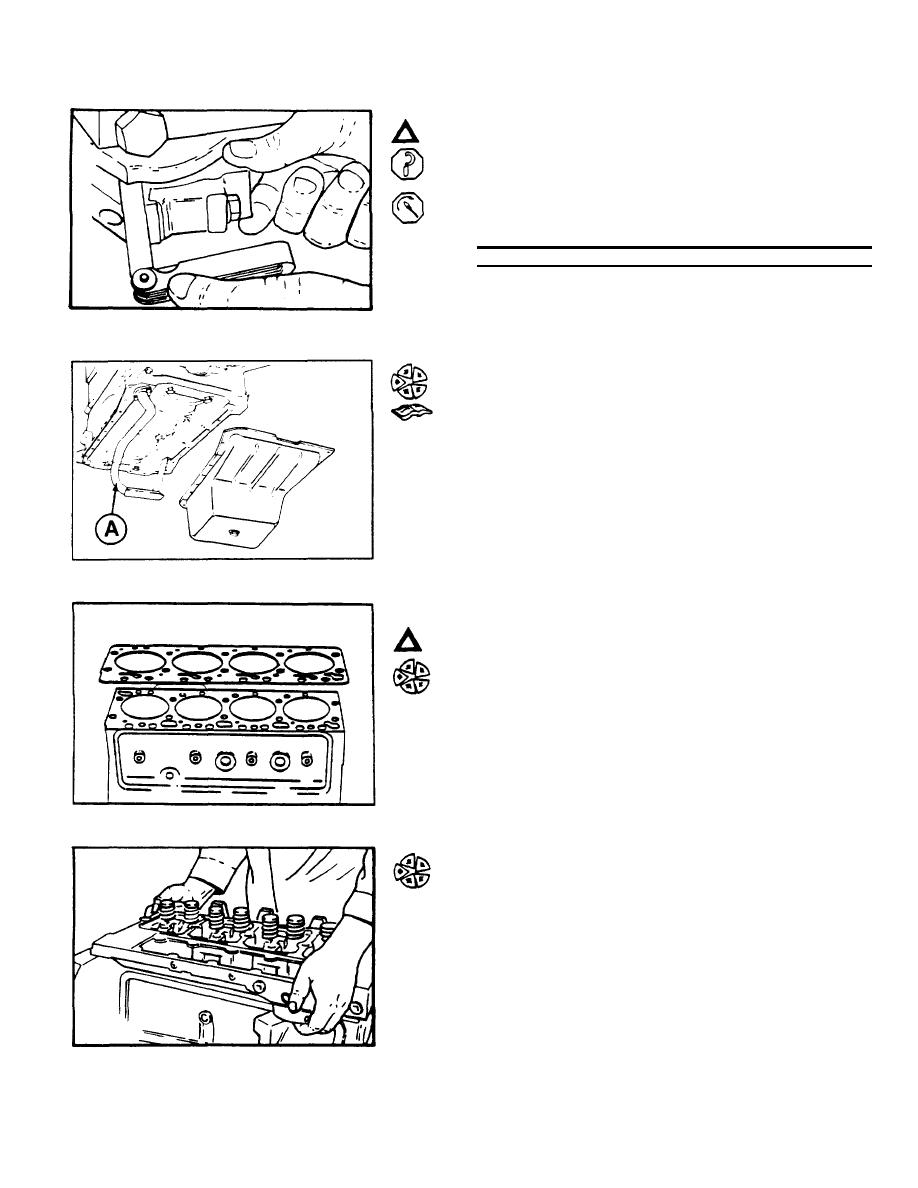 A