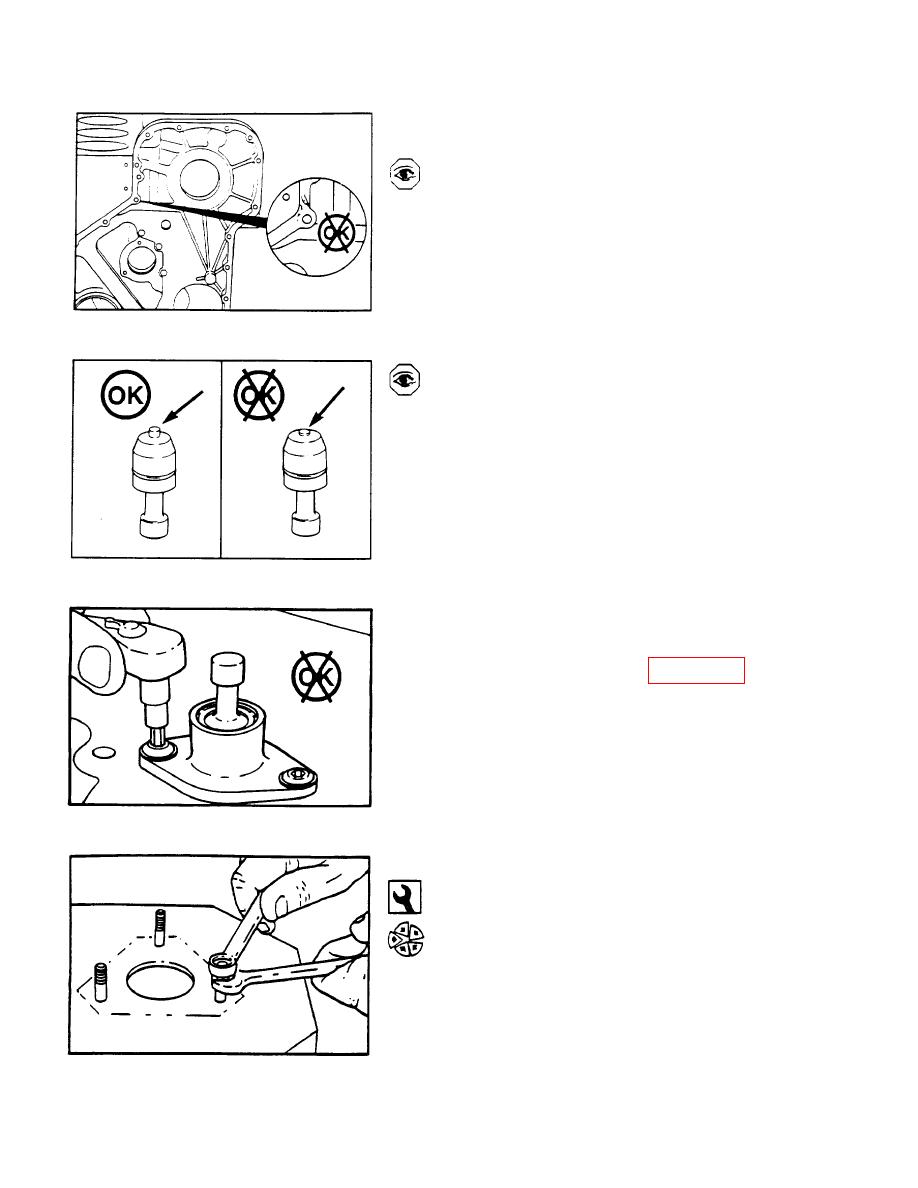 OK

OK

OK

OK