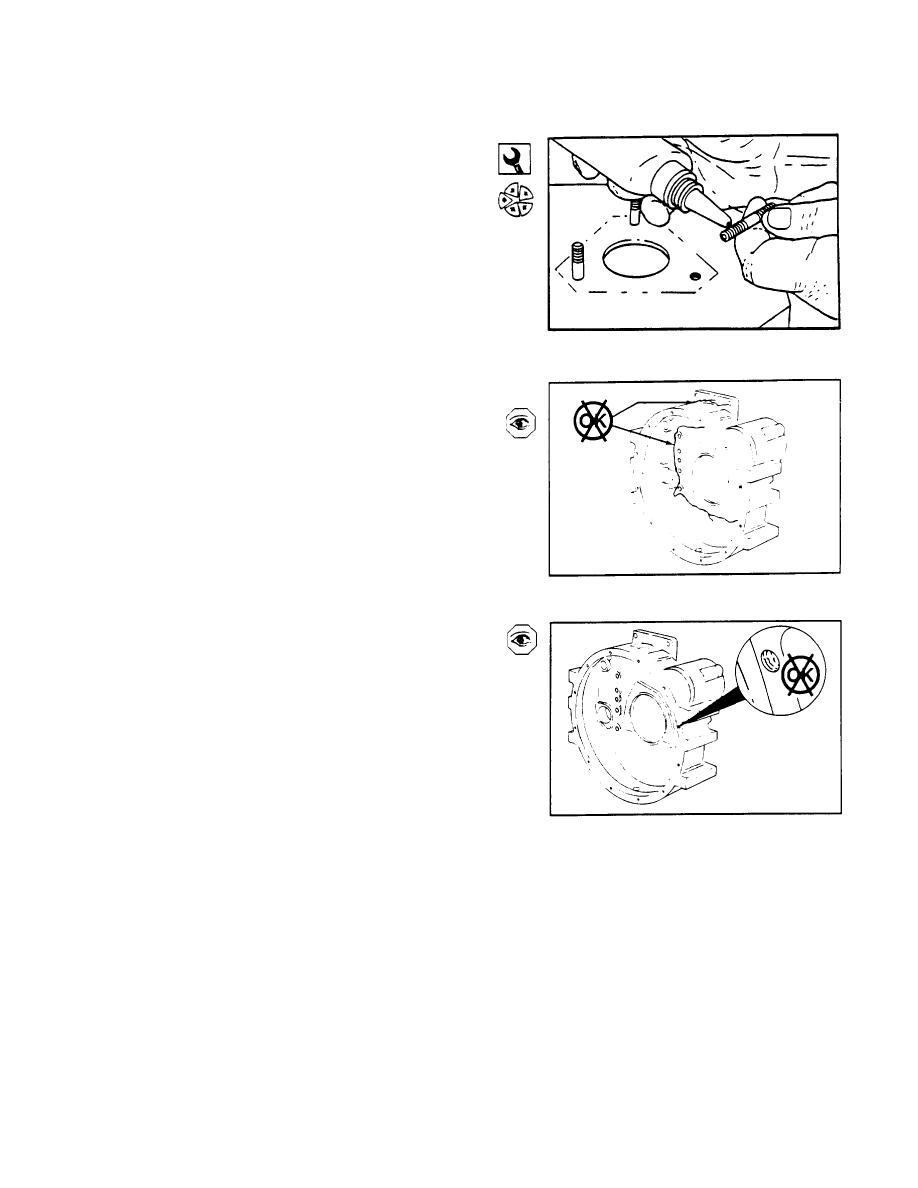 OK

OK