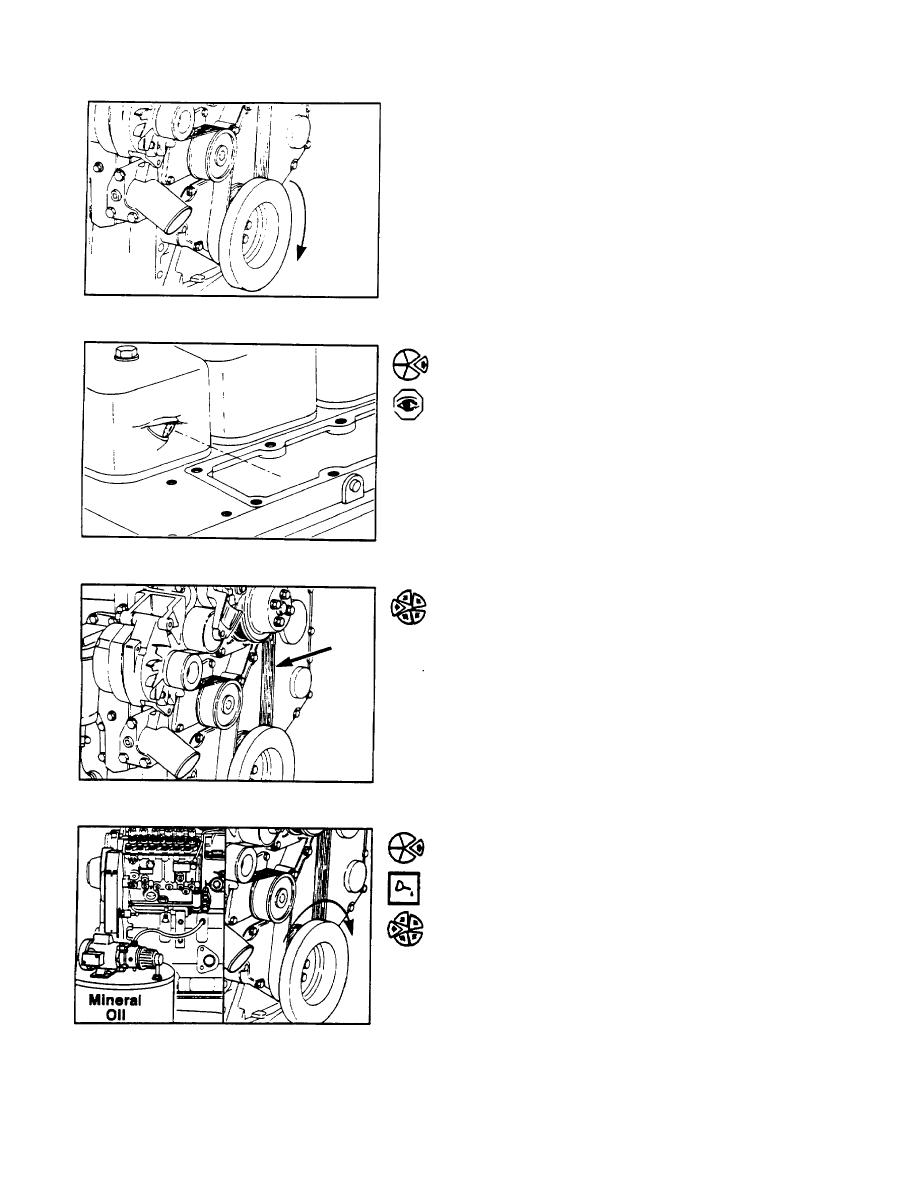 Mineral Oil