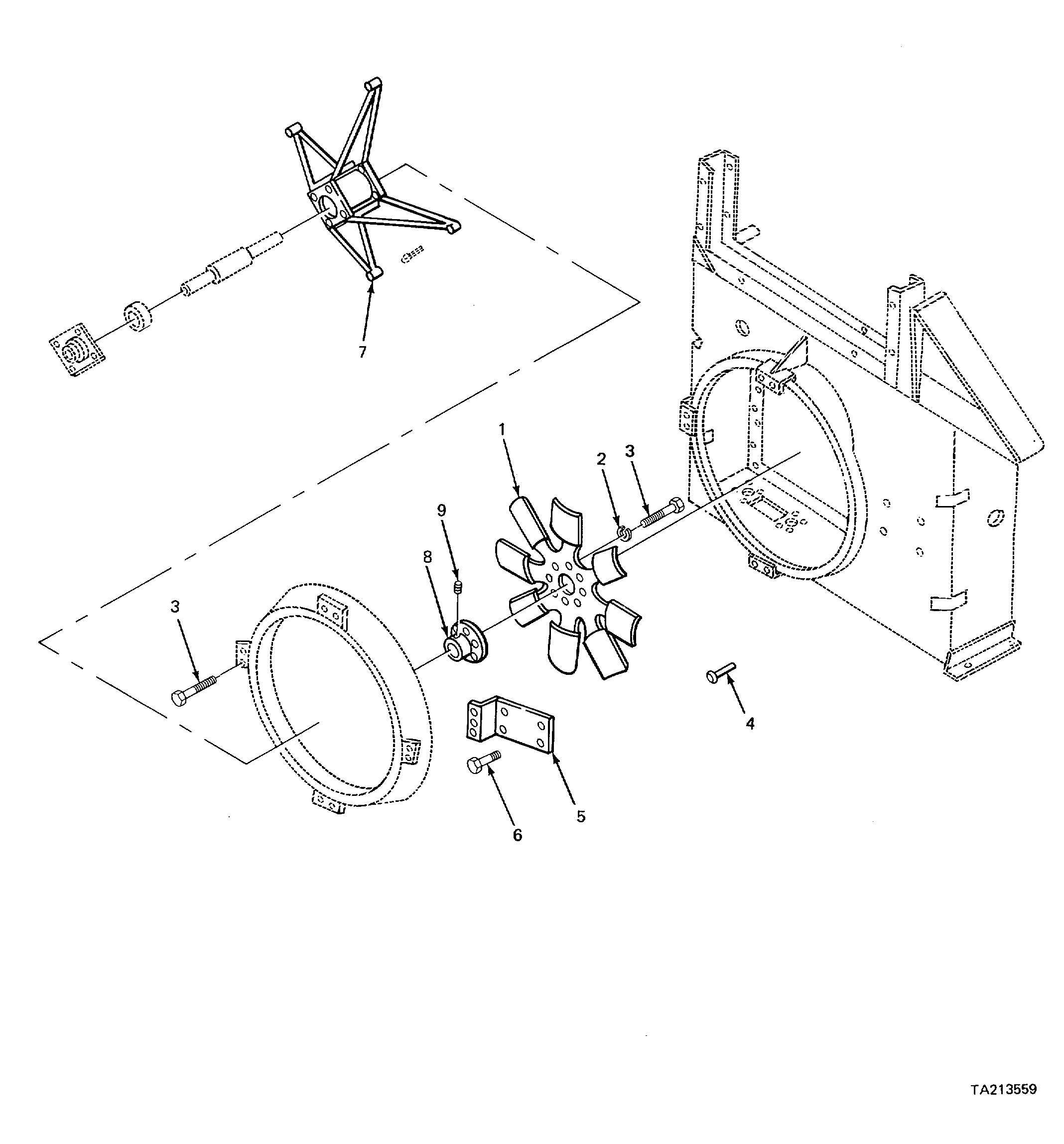 7

1

2

3

9

8

3

4

5

6

TA213559